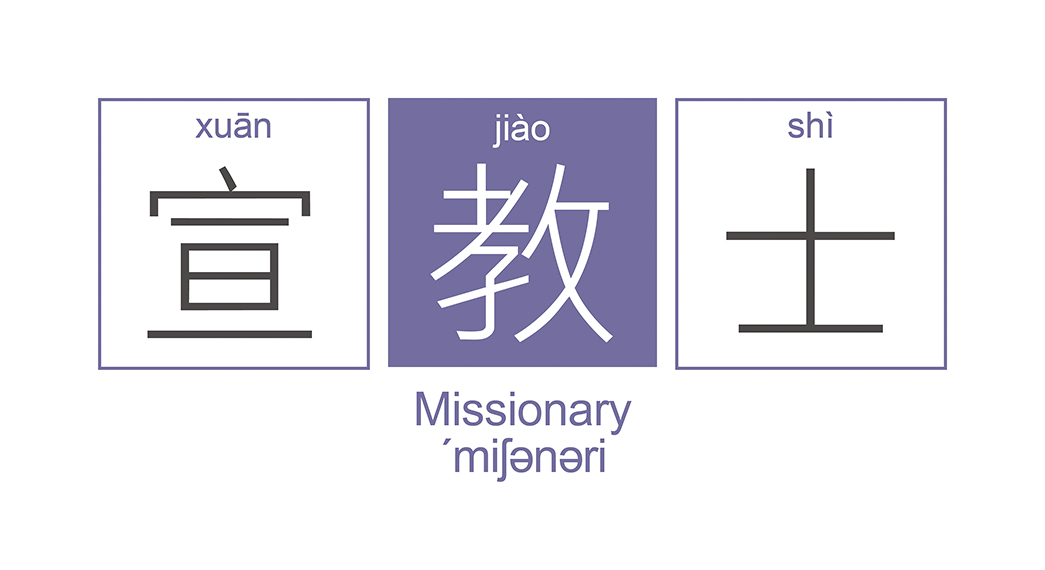 xuān
宣

jiào
教

shì
士

Missionary
´miʃənəri